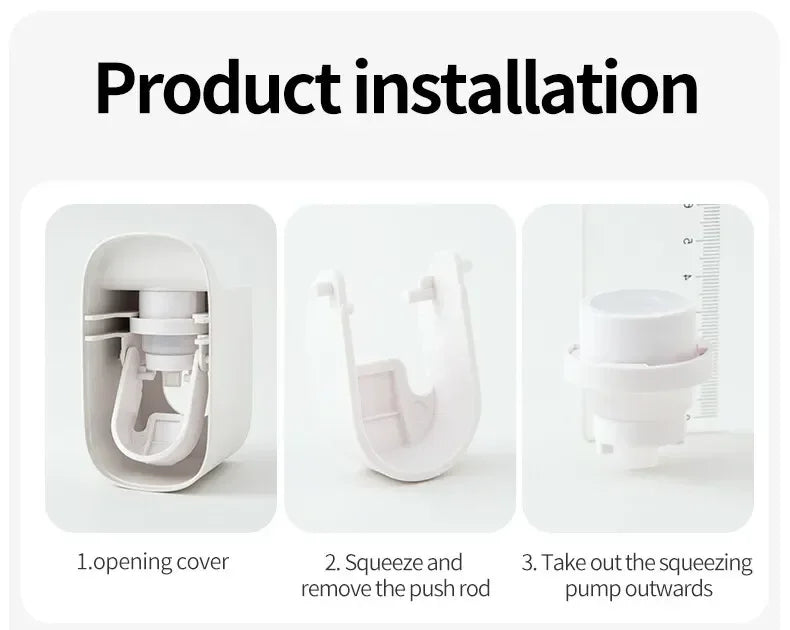 Product installation

1.opening cover

2. Squeeze and remove the push rod

3. Take out the squeezing pump outwards