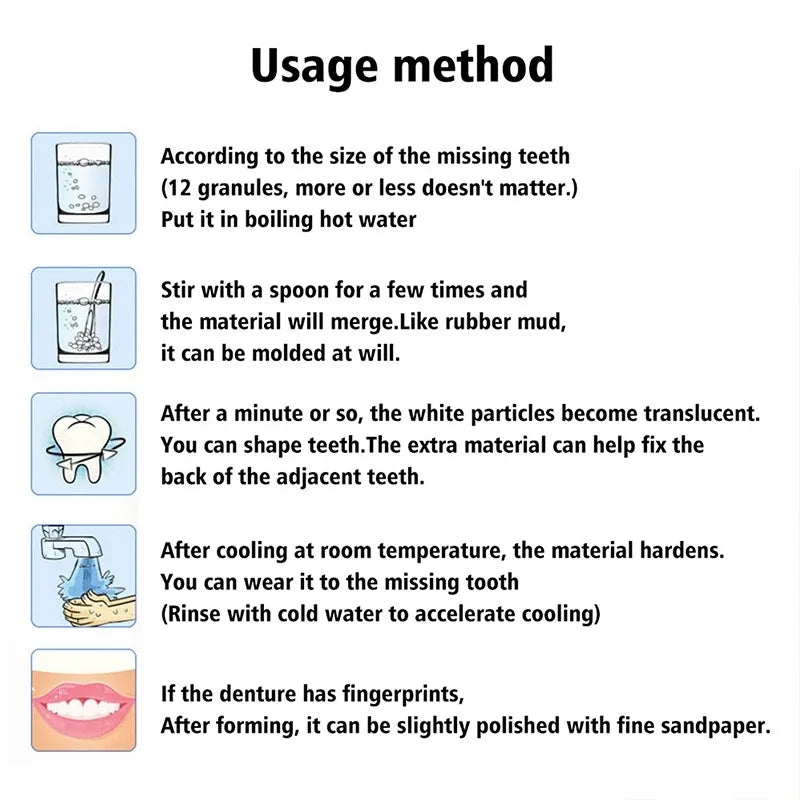 Usage method

According to the size of the missing teeth
(12 granules, more or less doesn't matter.)
Put it in boiling hot water

Stir with a spoon for a few times and
the material will merge.Like rubber mud,
it can be molded at will.

After a minute or so, the white particles become translucent.
You can shape teeth.The extra material can help fix the
back of the adjacent teeth.

After cooling at room temperature, the material hardens.
You can wear it to the missing tooth
(Rinse with cold water to accelerate cooling)

If the denture has fingerprints,
After forming, it can be slightly polished with fine sandpaper.